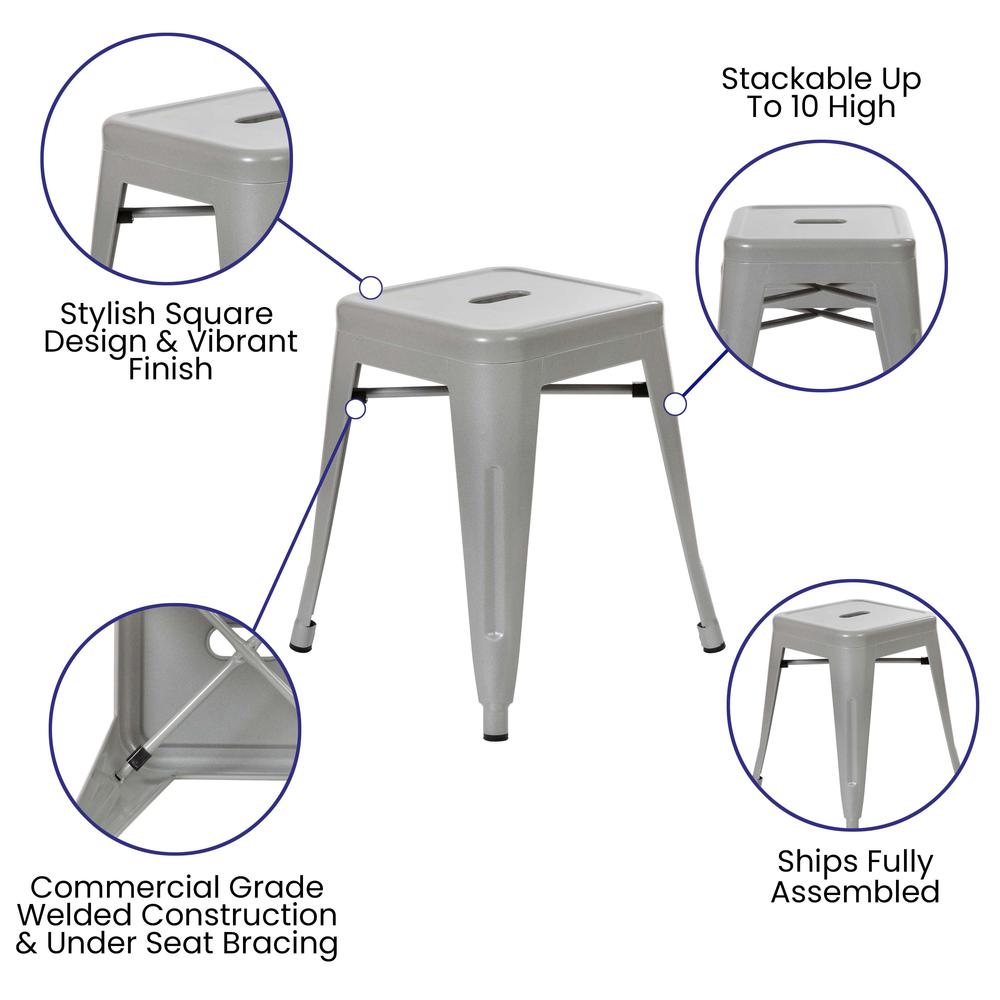 Stackable Up To 10 High

Stylish Square Design & Vibrant Finish

Commercial Grade Welded Construction & Under Seat Bracing

Ships Fully Assembled