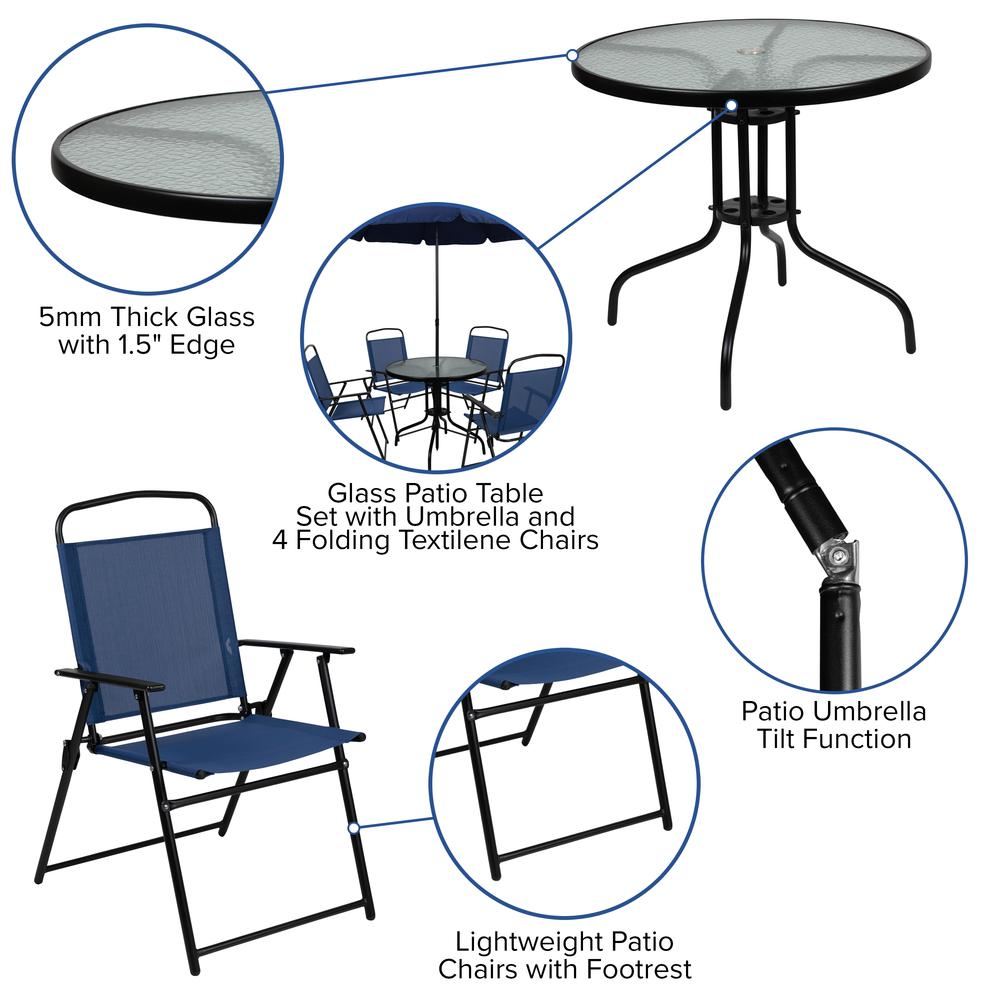 5mm Thick Glass with 1.5" Edge

Glass Patio Table Set with Umbrella and 4 Folding Textilene Chairs

Patio Umbrella Tilt Function

Lightweight Patio Chairs with Footrest