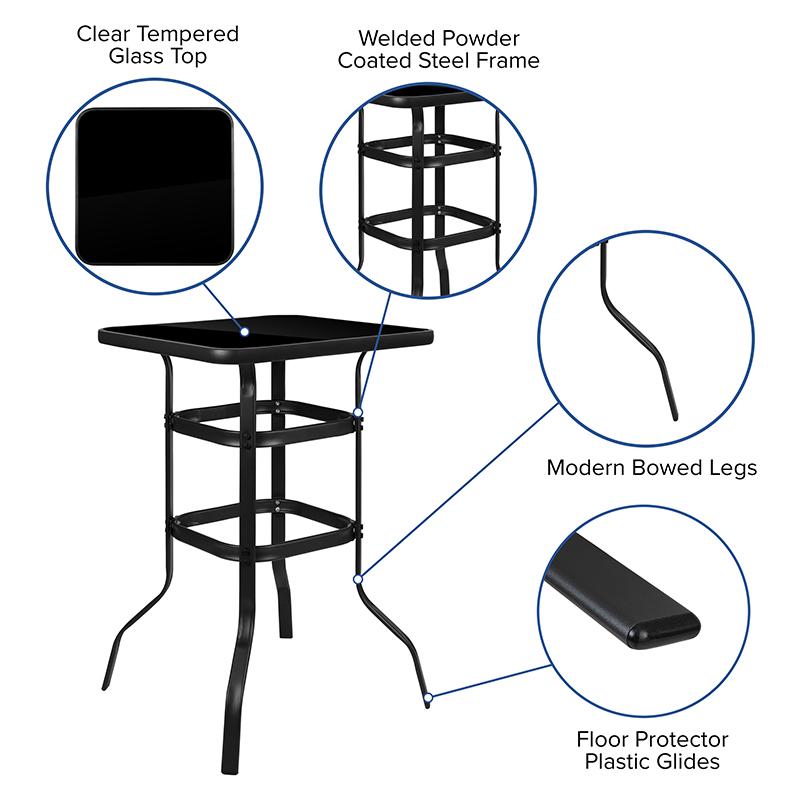 Clear Tempered Glass Top

Welded Powder Coated Steel Frame

Modern Bowed Legs

Floor Protector Plastic Glides