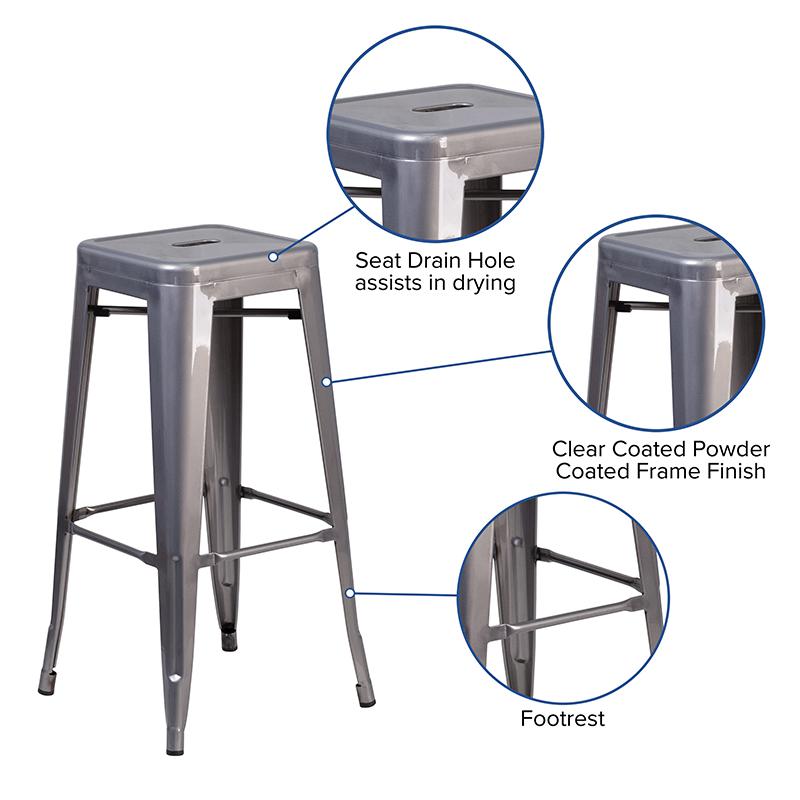 Seat Drain Hole assists in drying

Clear Coated Powder Coated Frame Finish

Footrest