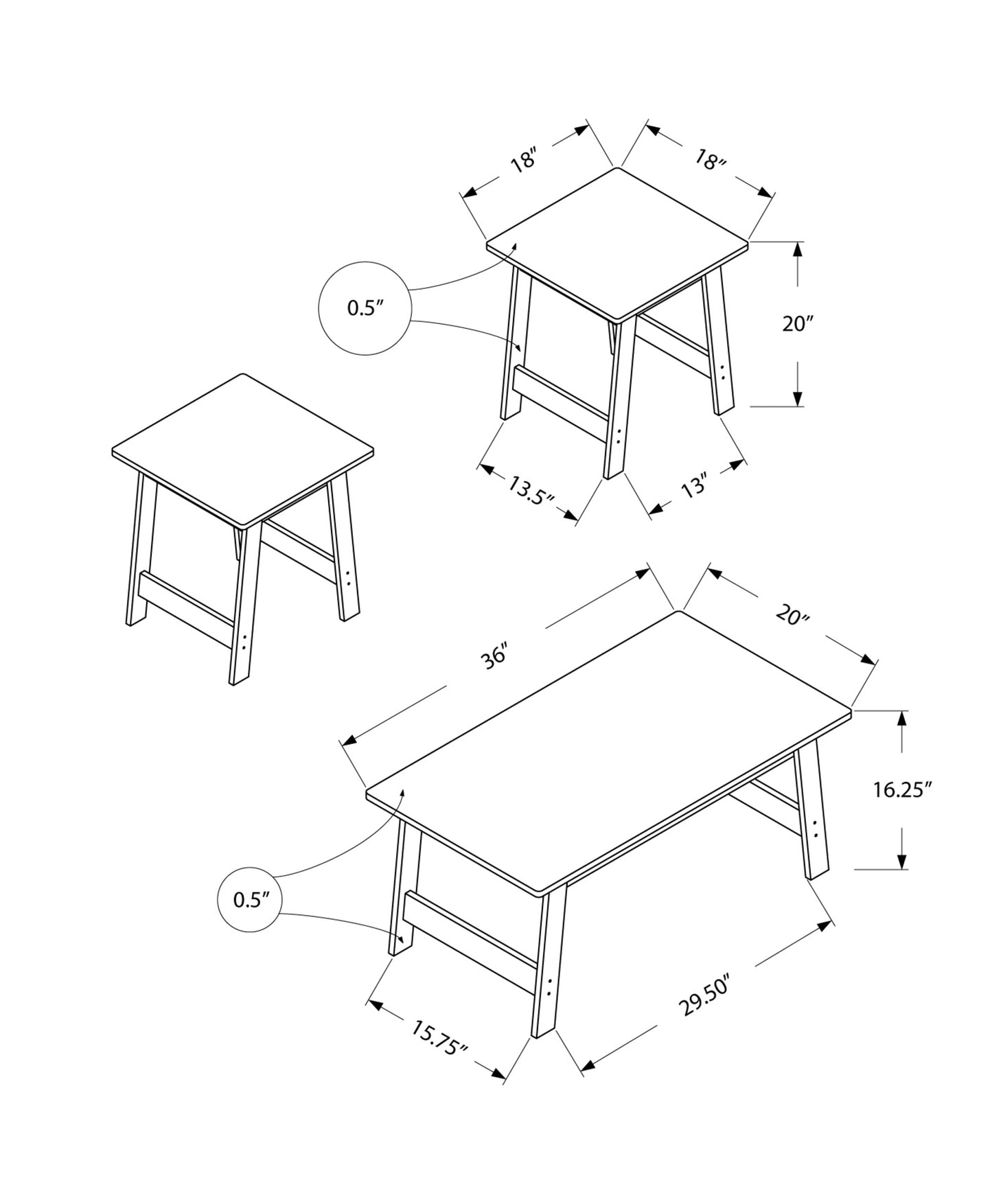 18″

18″

0.5″

20″

13.5″

13″

36″

20″

16.25″

0.5″

15.75″

29.50″