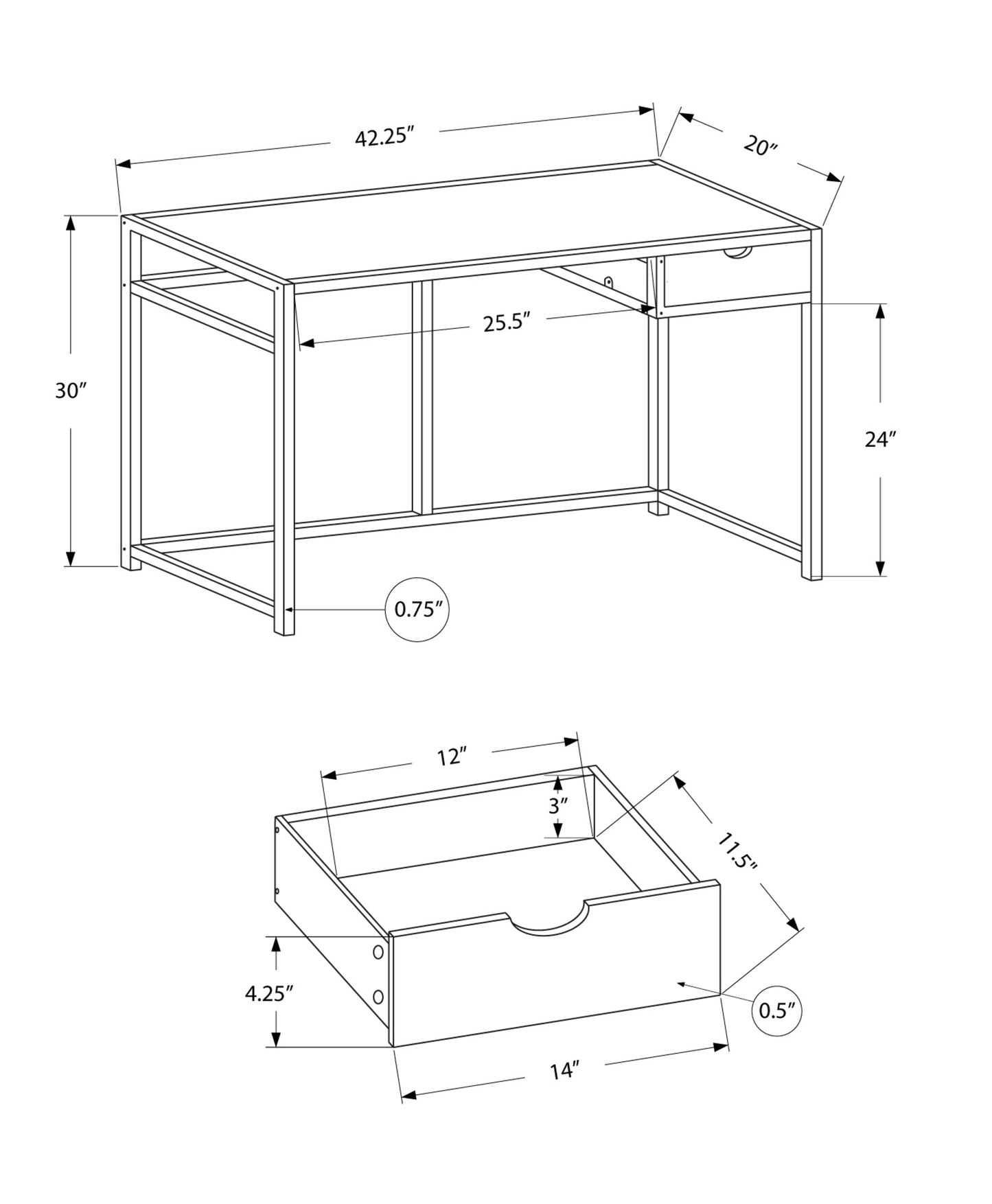 42.25″

20″

30″

25.5″

24″

0.75″

12″

3″

11.5″

4.25″

0.5″

14″