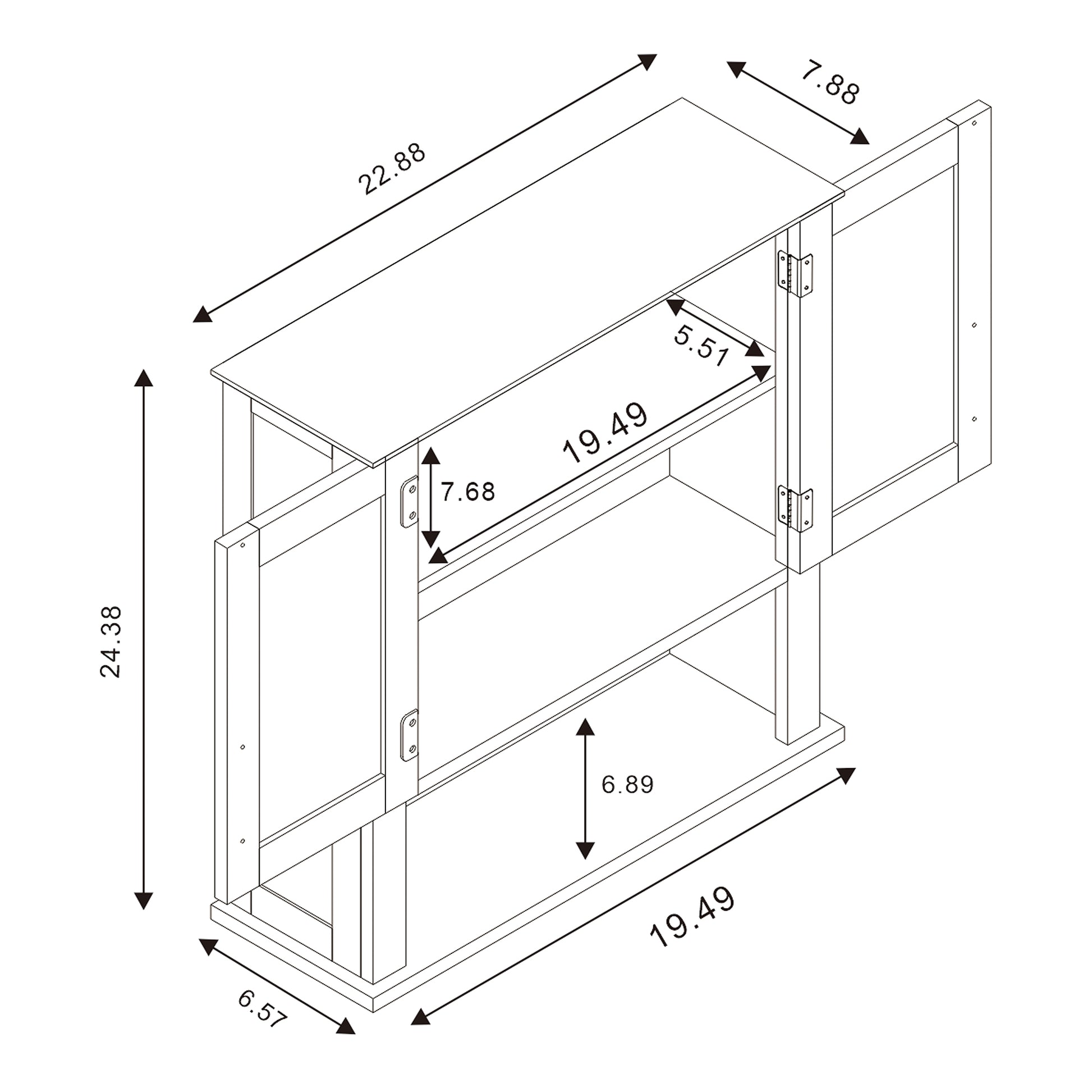 22.88

7.88

5.51

19.49

7.68

24.38

6.89

19.49

6.57