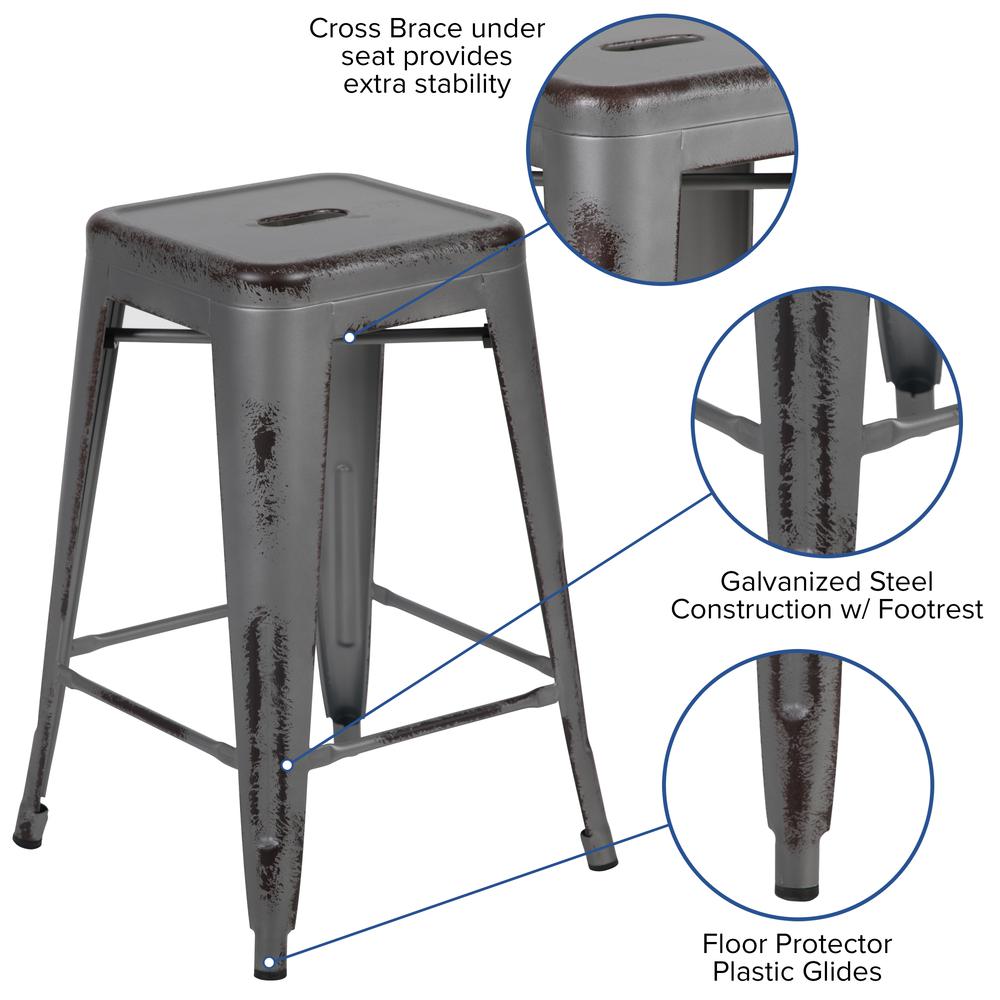 Cross Brace under seat provides extra stability

Galvanized Steel Construction w/ Footrest

Floor Protector Plastic Glides