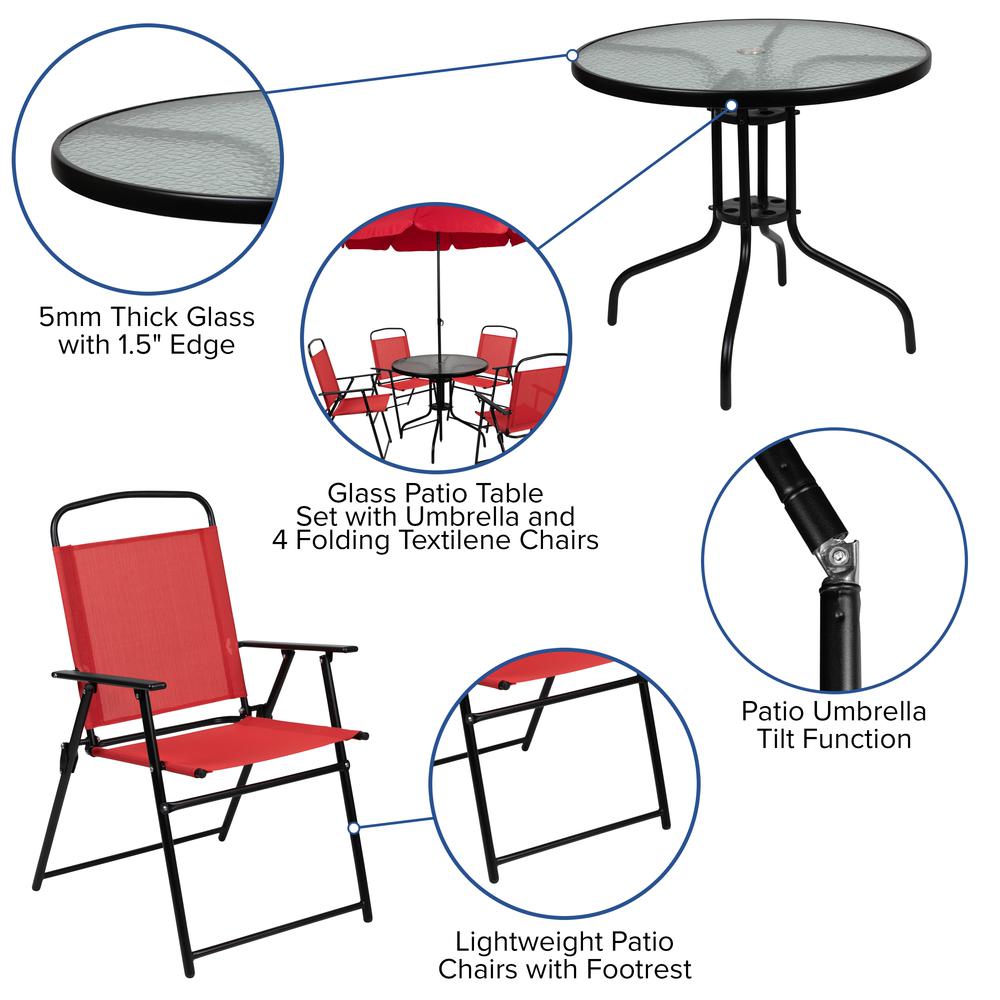 5mm Thick Glass with 1.5" Edge

Glass Patio Table Set with Umbrella and 4 Folding Textilene Chairs

Patio Umbrella Tilt Function

Lightweight Patio Chairs with Footrest