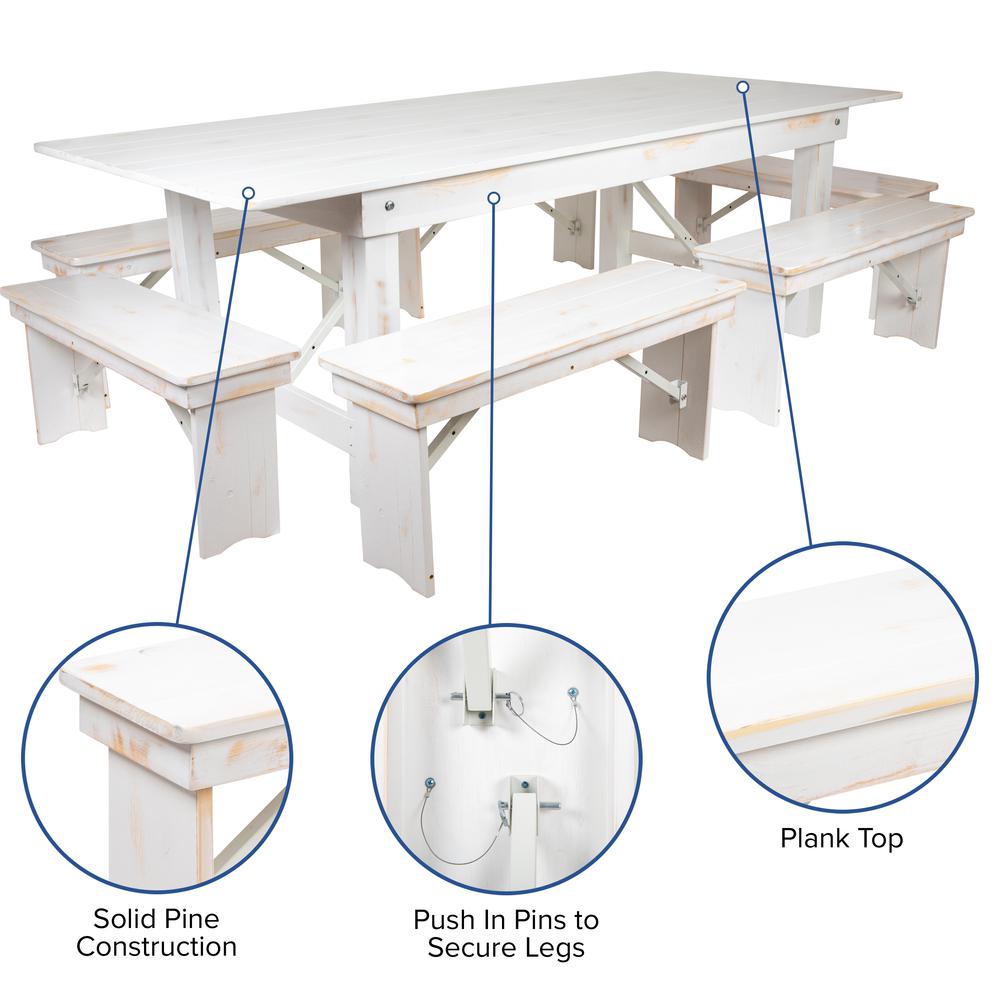 Solid Pine Construction

Push In Pins to Secure Legs

Plank Top