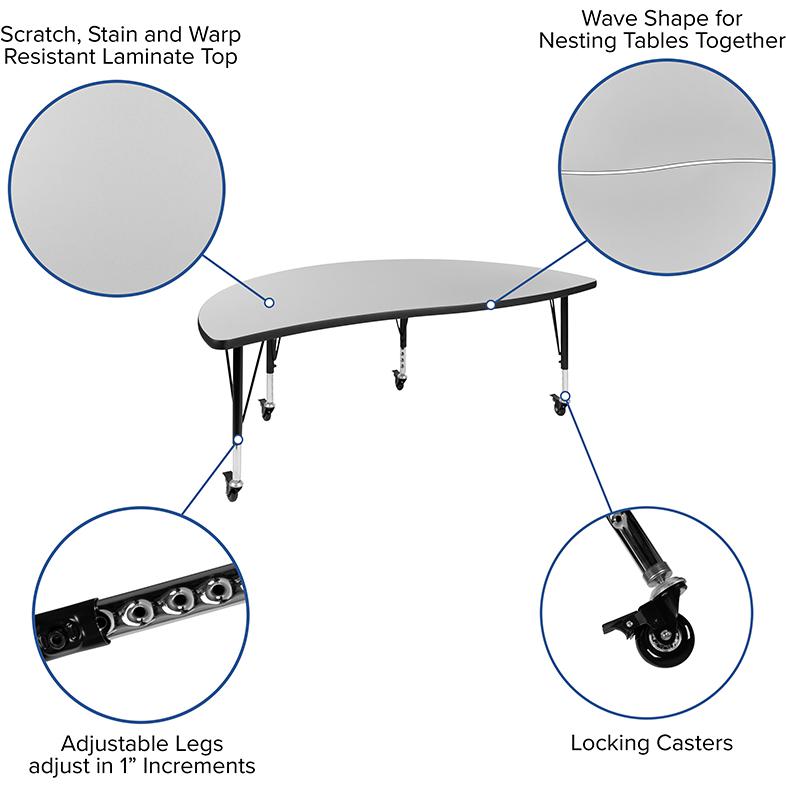 Scratch, Stain and Warp Resistant Laminate Top

Wave Shape for Nesting Tables Together

Adjustable Legs adjust in 1” Increments

Locking Casters