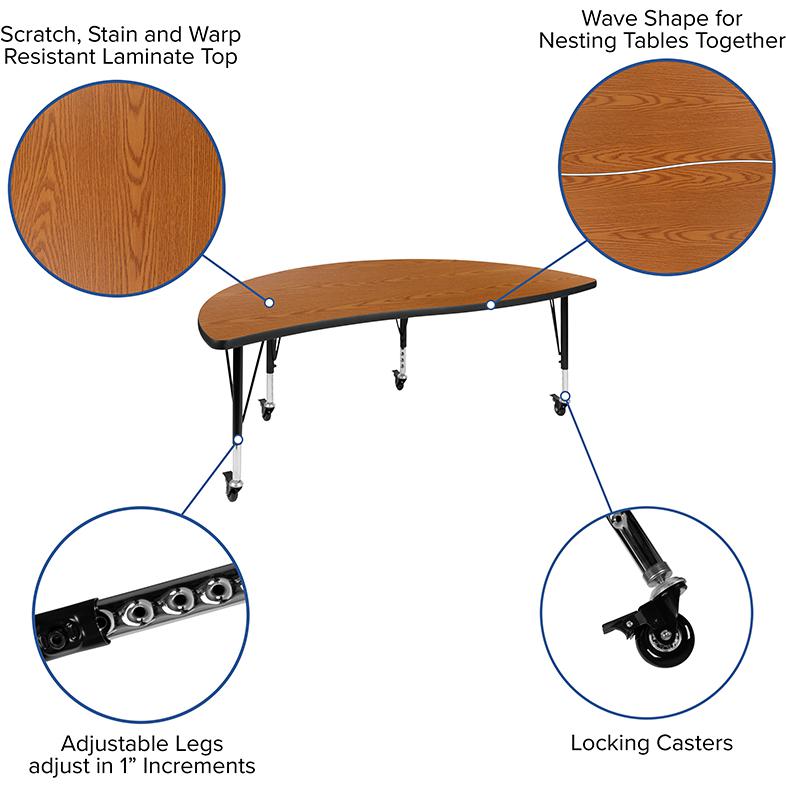 Scratch, Stain and Warp Resistant Laminate Top

Wave Shape for Nesting Tables Together

Adjustable Legs adjust in 1” Increments

Locking Casters