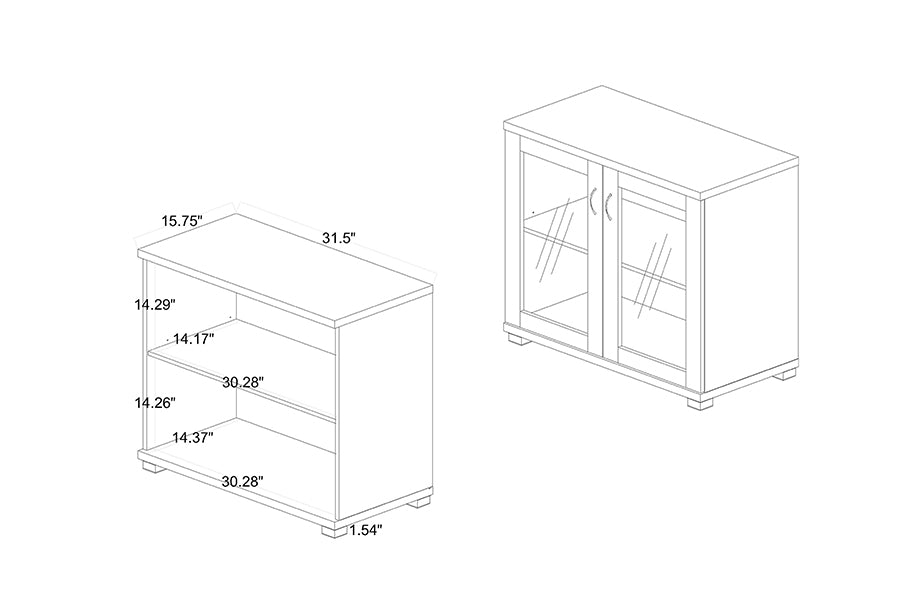 15.75"
31.5"
14.29"
14.17"
30.28"
14.26"
14.37"
30.28"
1.54"