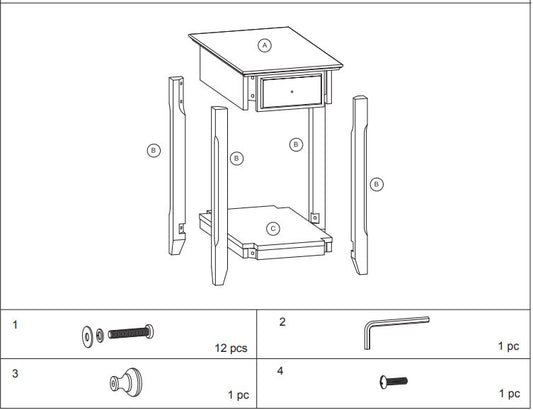 A

B

B

B

B

C

| 1 12 pcs | 2 1 pc |
|---|---|
| 3 1 pc | 4 1 pc |