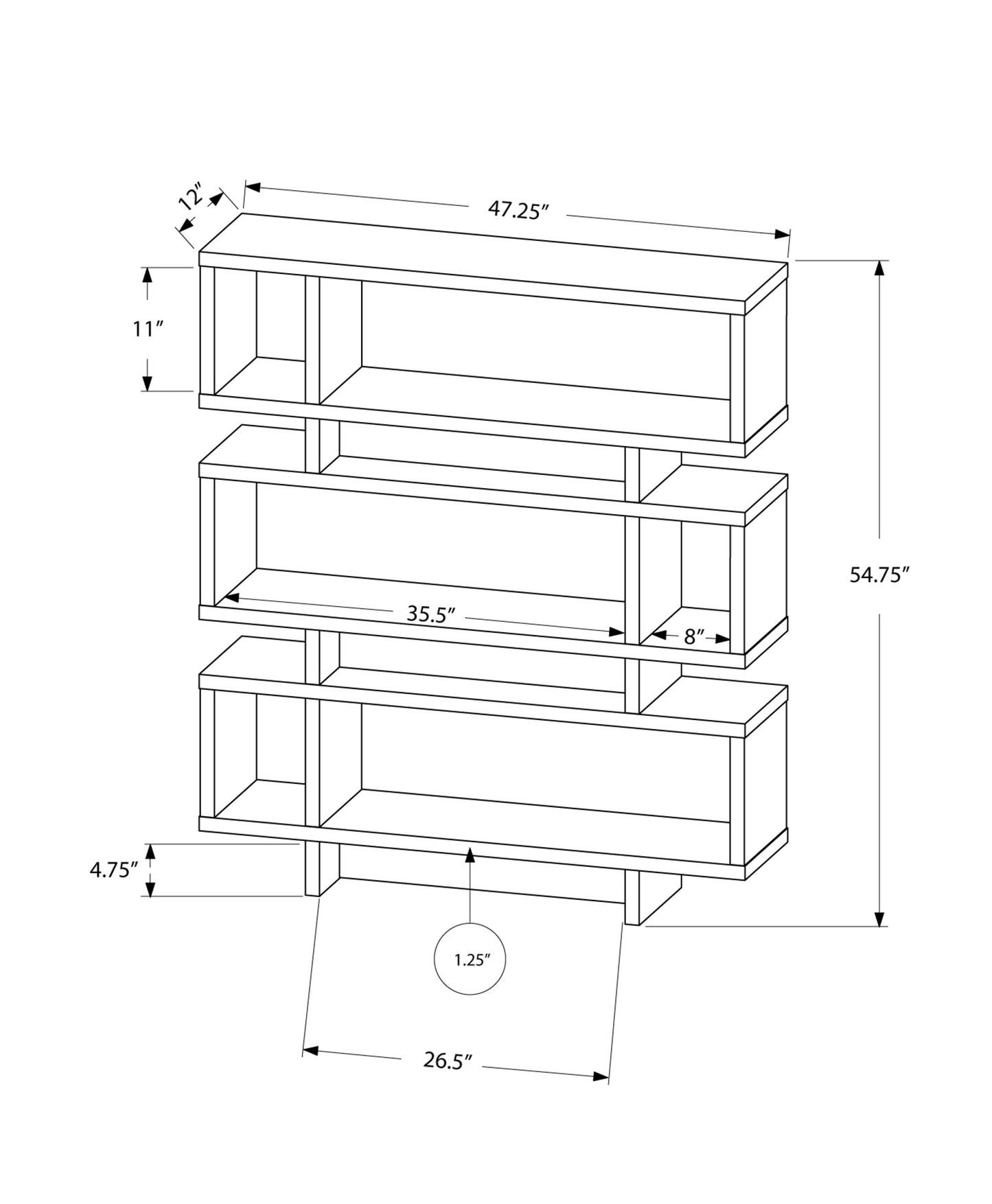 12″

47.25″

11″

54.75″

35.5″

8″

4.75″

1.25″

26.5″