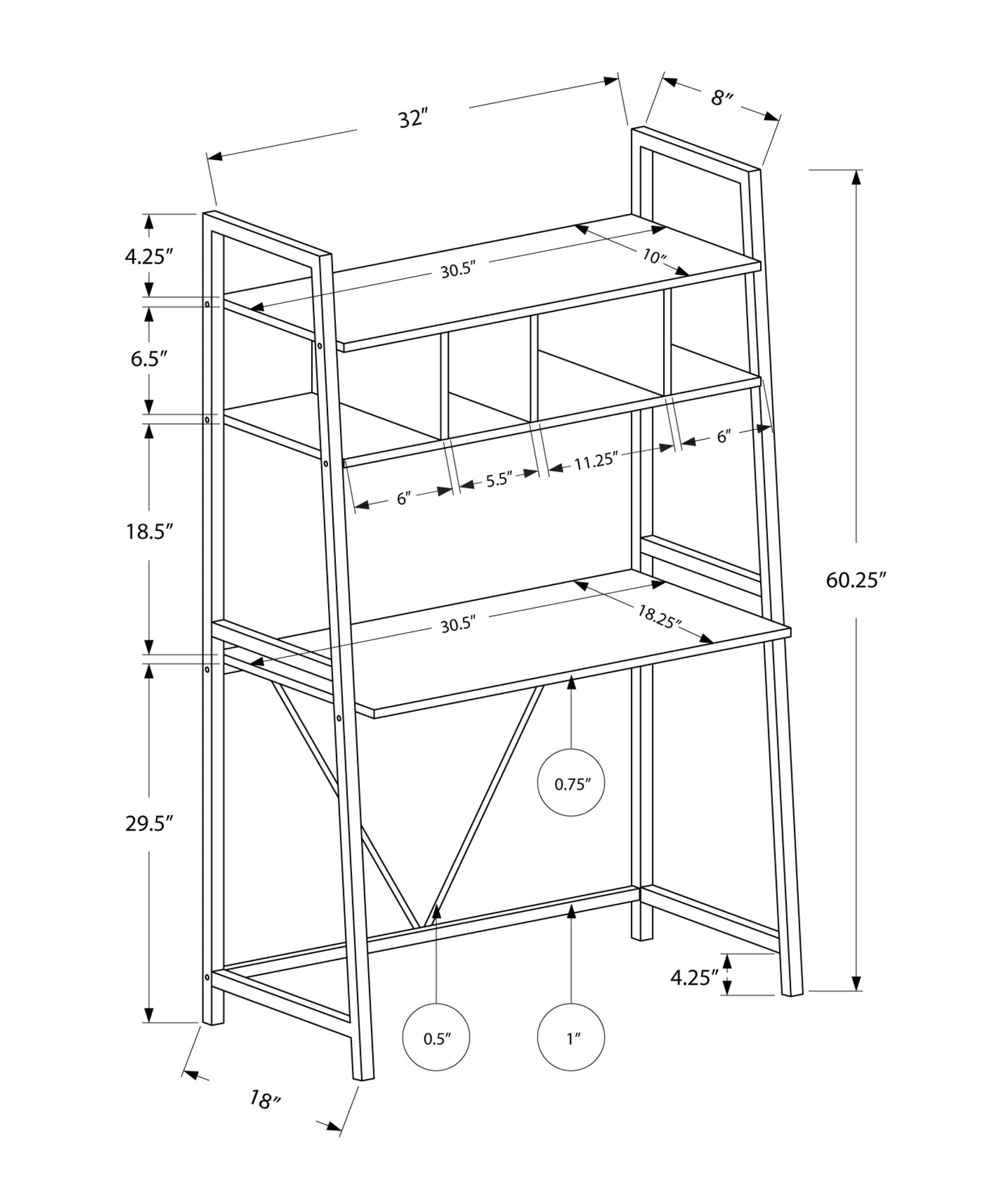 32″
8″
4.25″
30.5″
10″
6.5″
6″
11.25″
5.5″
6″
18.5″
60.25″
30.5″
18.25″
0.75″
29.5″
4.25″
0.5″
1″
18″