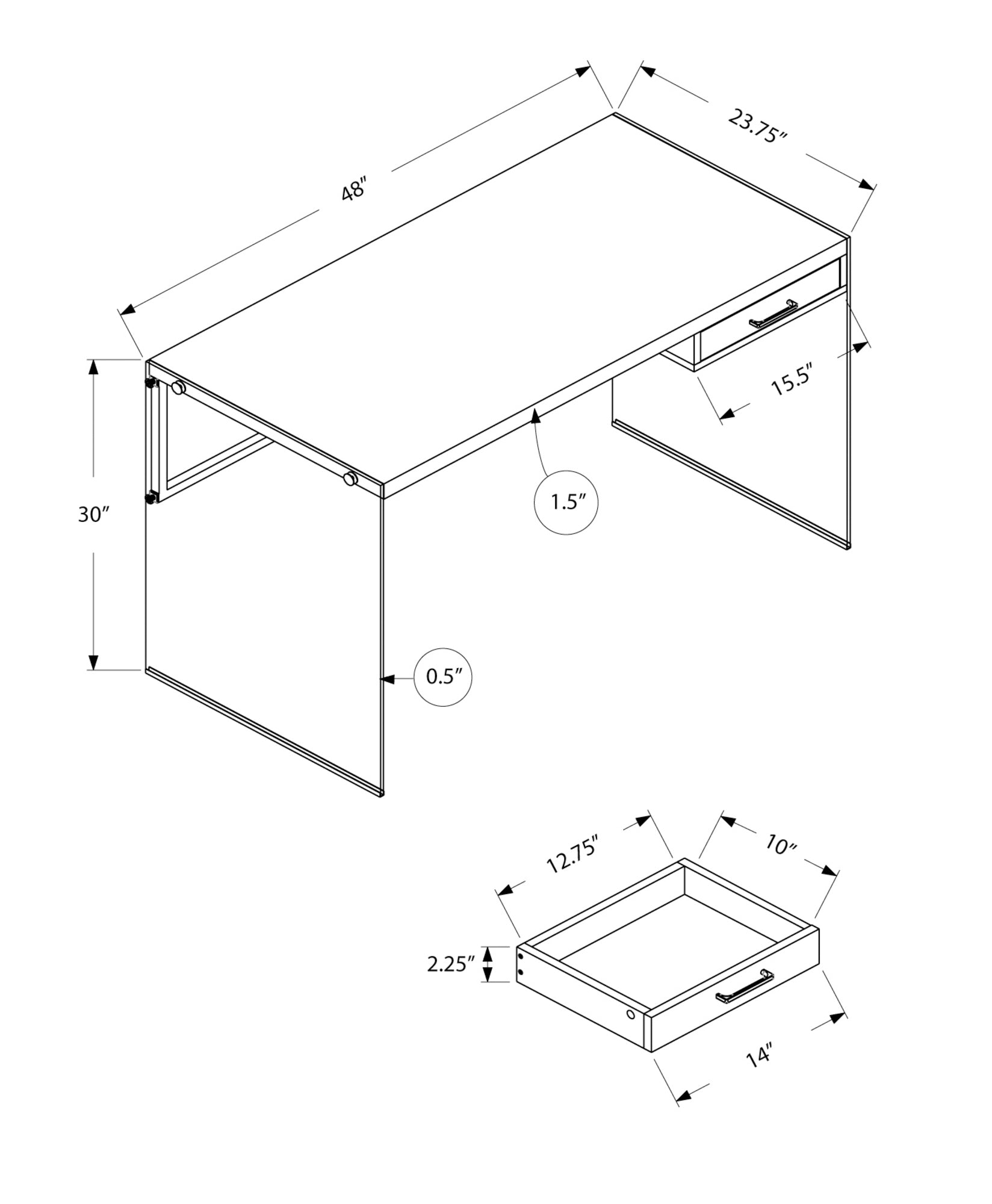 48″

23.75″

15.5″

30″

1.5″

0.5″

12.75″

10″

2.25″

14″