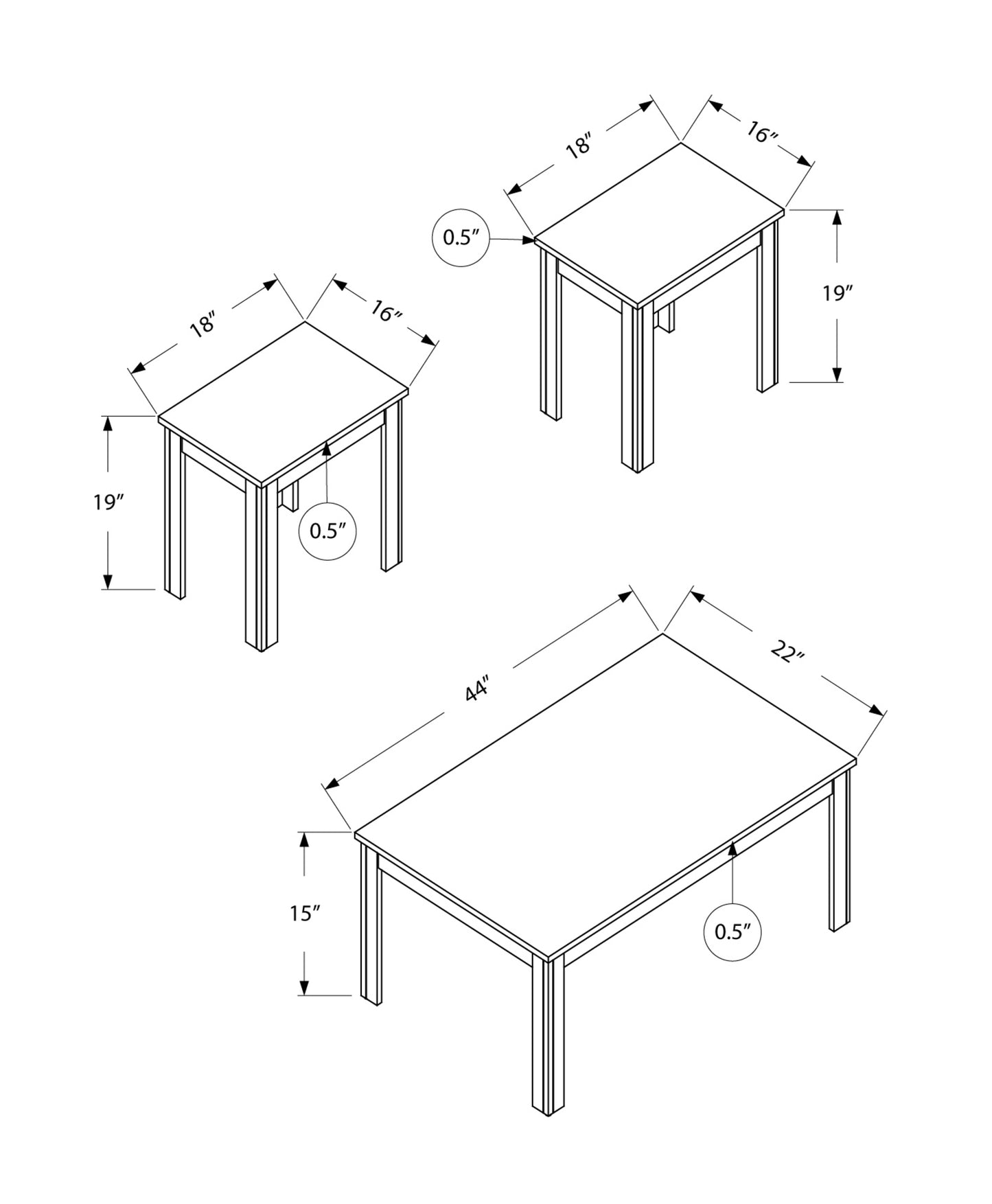 18″
16″
0.5″
19″

18″
16″
19″
0.5″

44″
22″
15″
0.5″