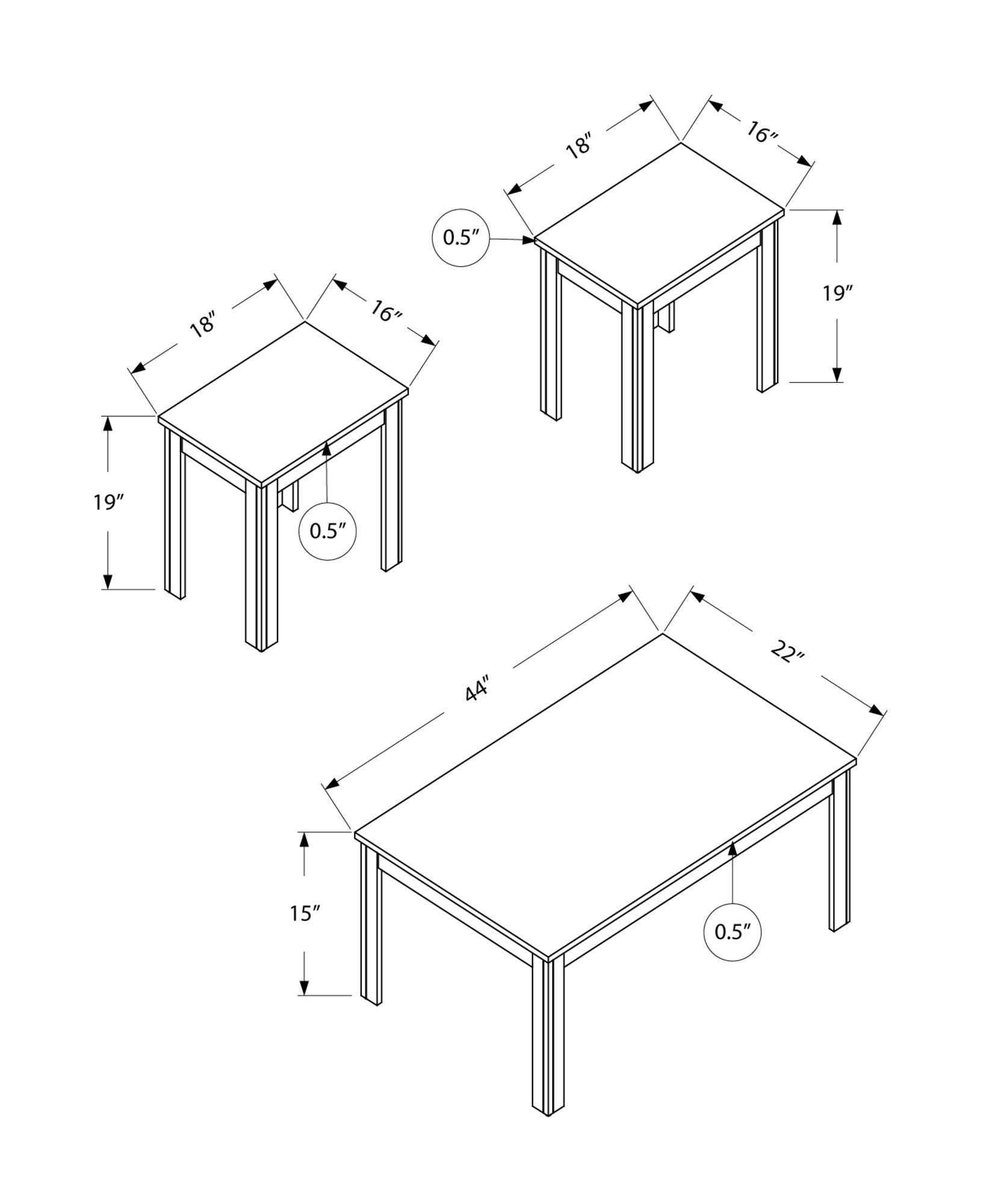 18″
16″
0.5″
19″

18″
16″
19″
0.5″

44″
22″
15″
0.5″