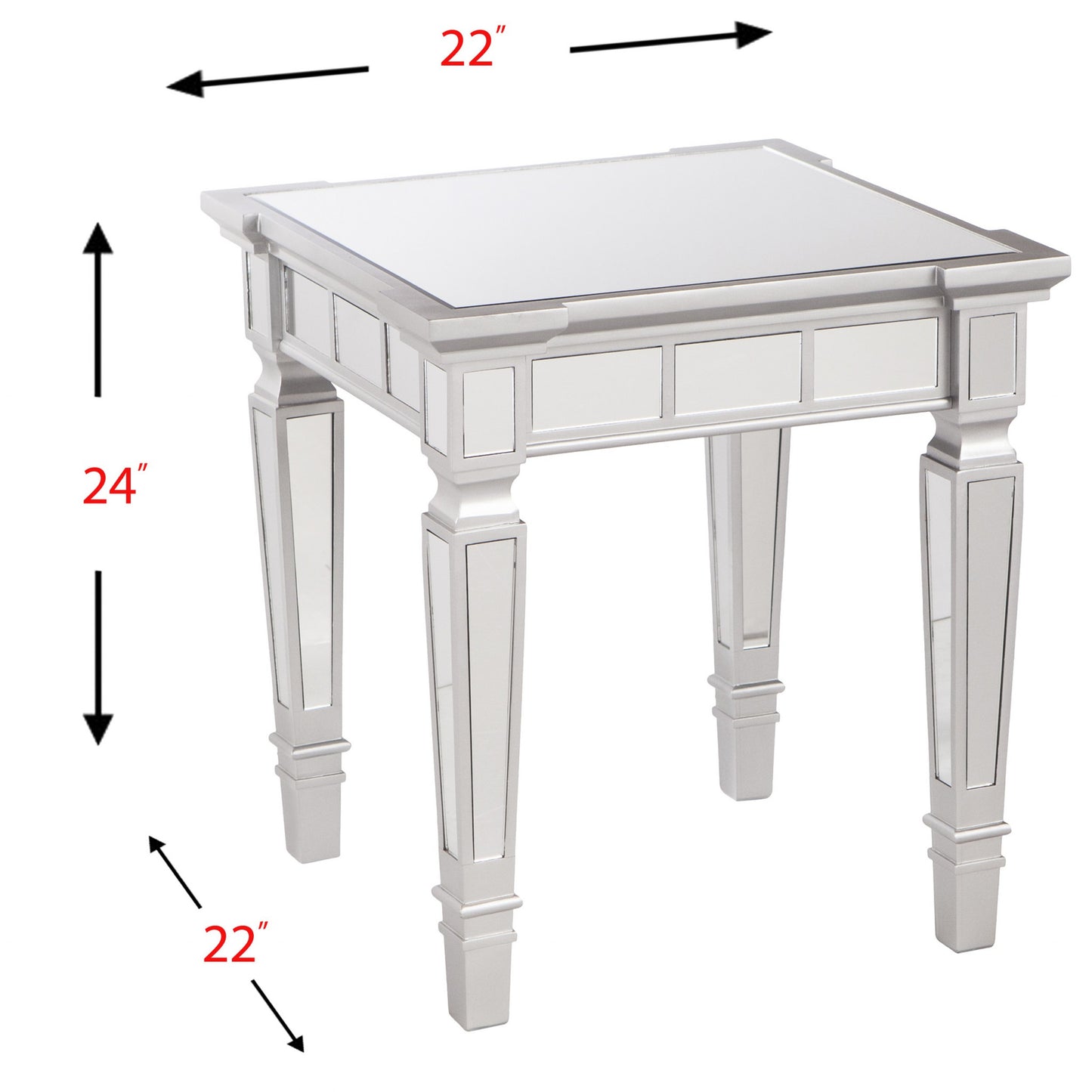 22″

24″

22″