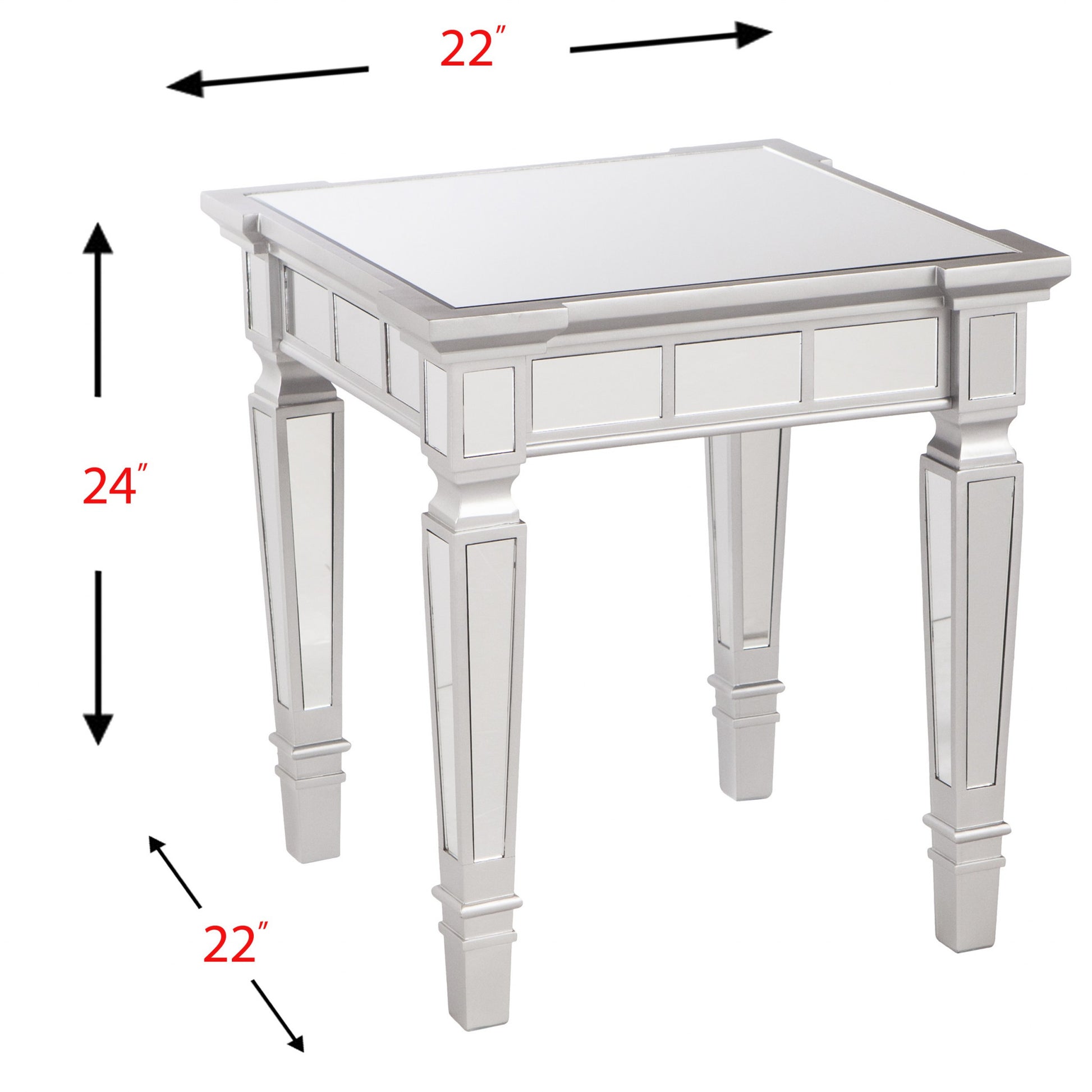 22″

24″

22″