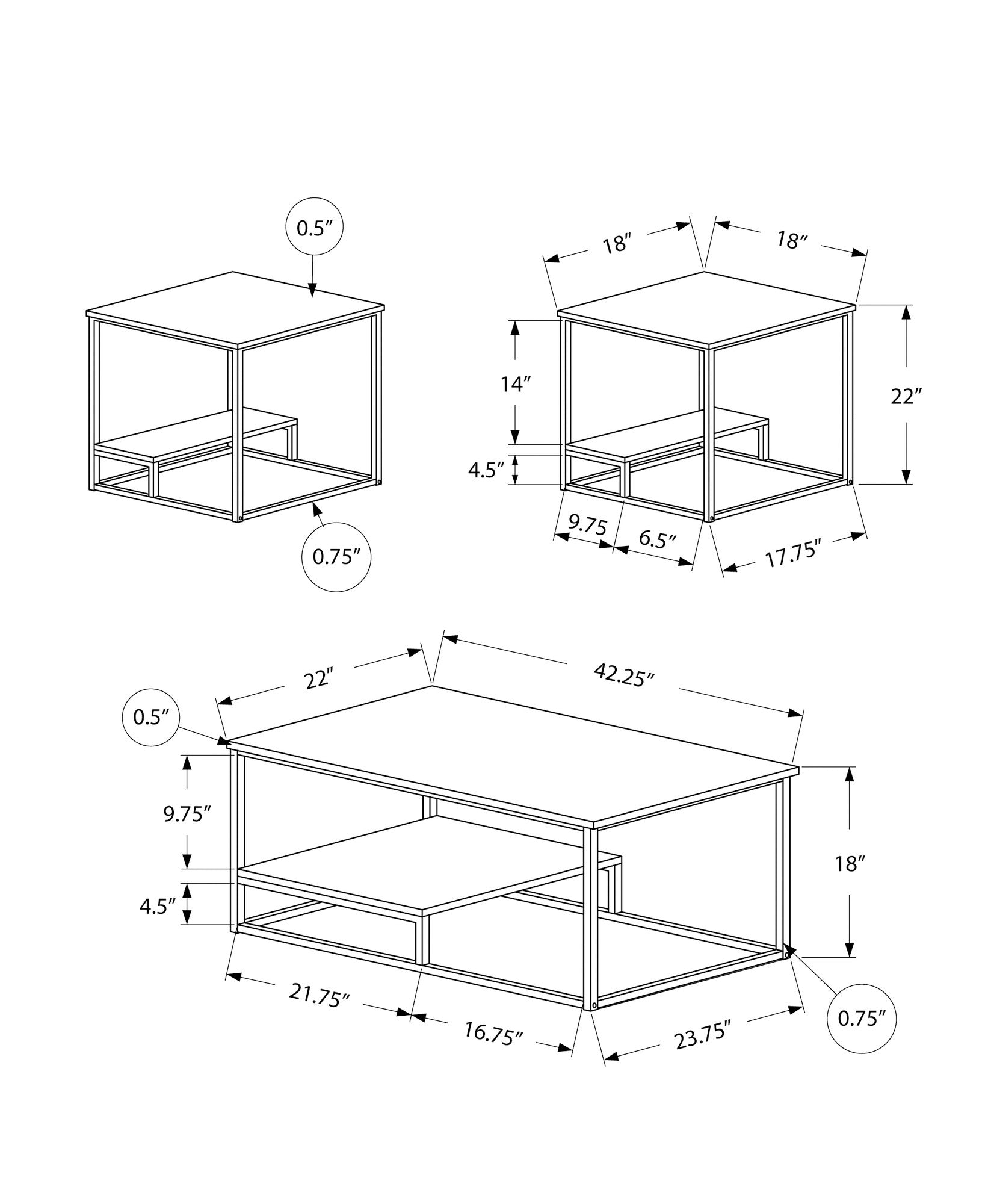 0.5″

0.75″

18″

18″

14″

22″

4.5″

9.75

6.5″

17.75″

22″

42.25″

0.5″

9.75″

18″

4.5″

21.75″

16.75″

23.75″

0.75″