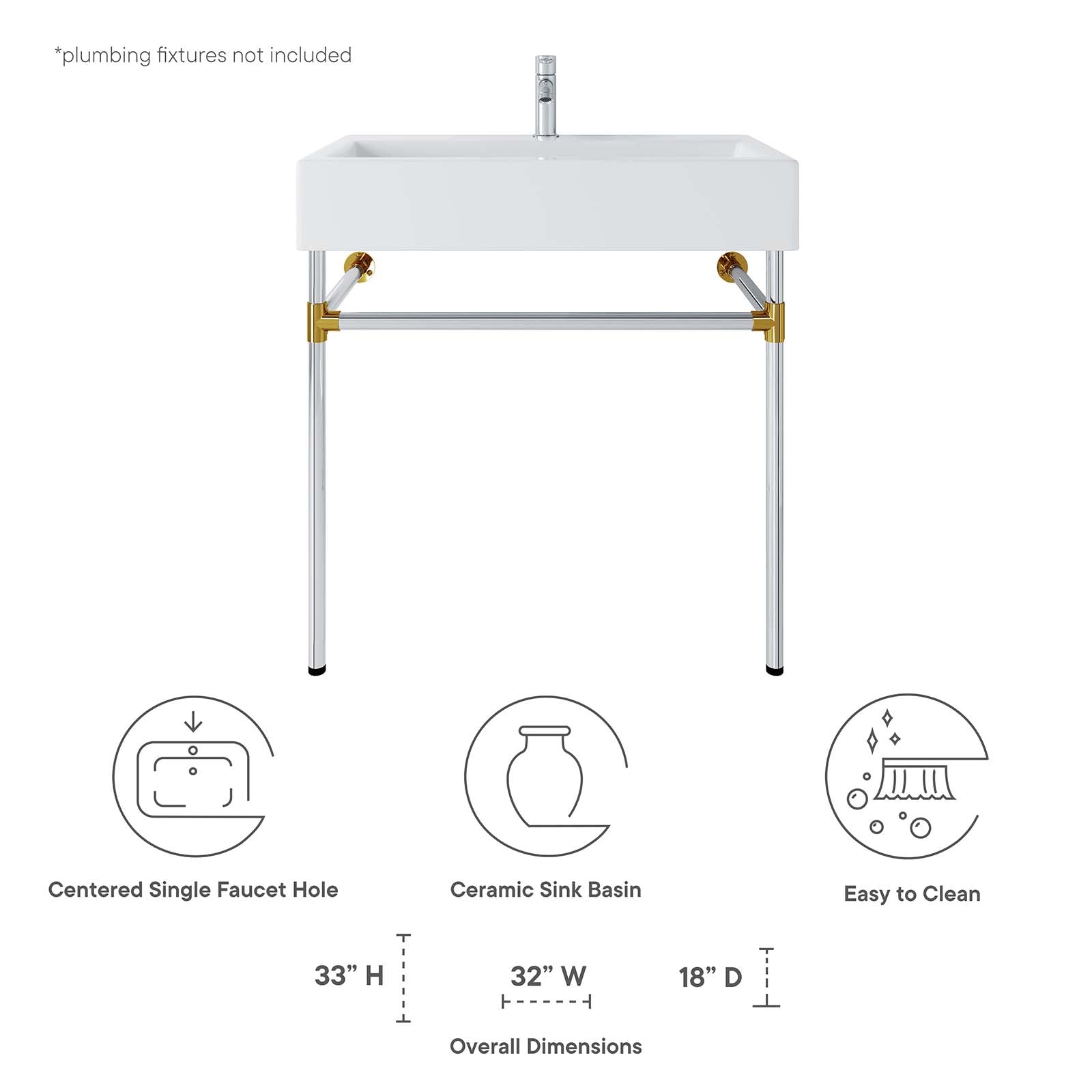 *plumbing fixtures not included

Centered Single Faucet Hole

Ceramic Sink Basin

Easy to Clean

33” H

32” W

18” D

Overall Dimensions