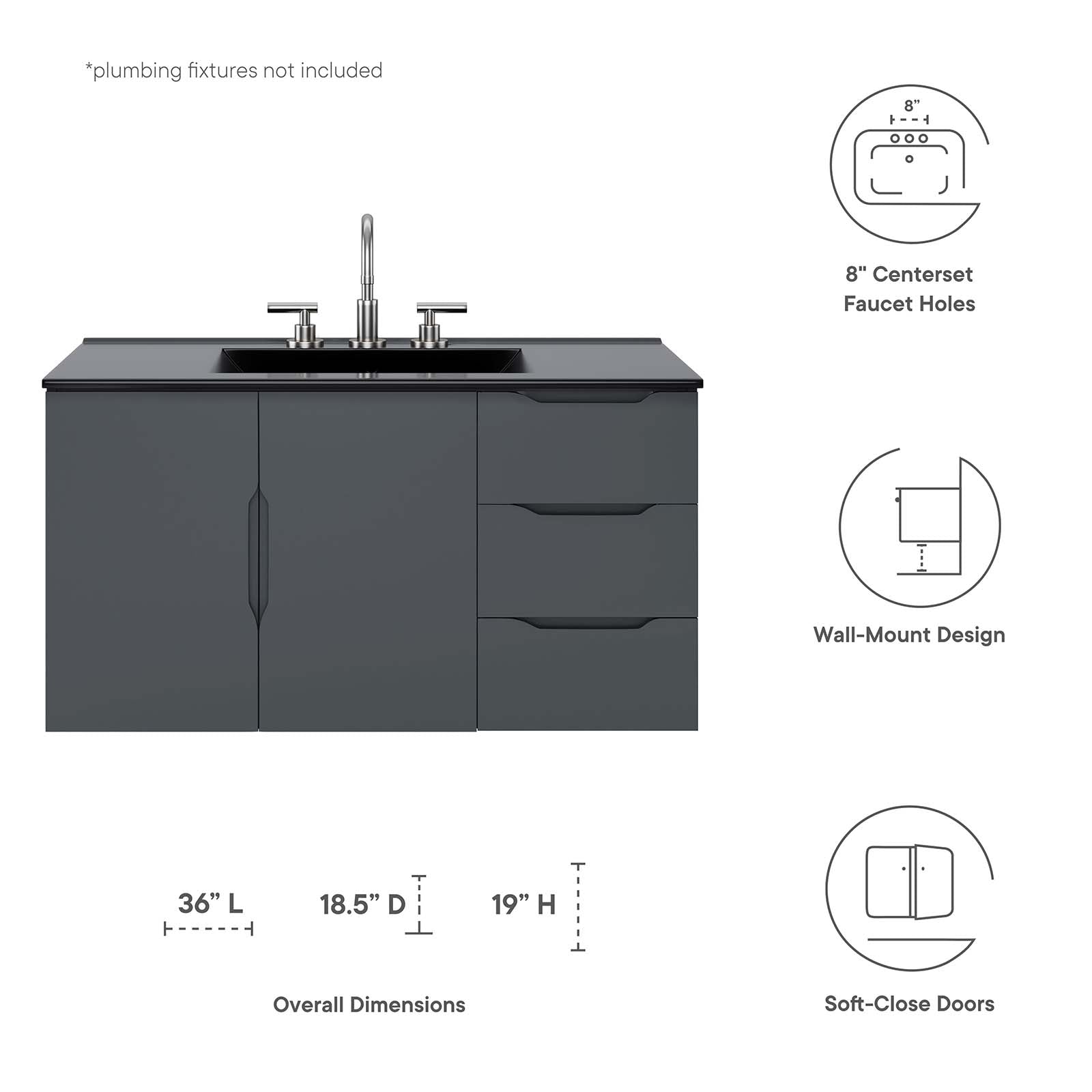 *plumbing fixtures not included

8”

8" Centerset Faucet Holes

Wall-Mount Design

36” L

18.5” D

19” H

Overall Dimensions

Soft-Close Doors