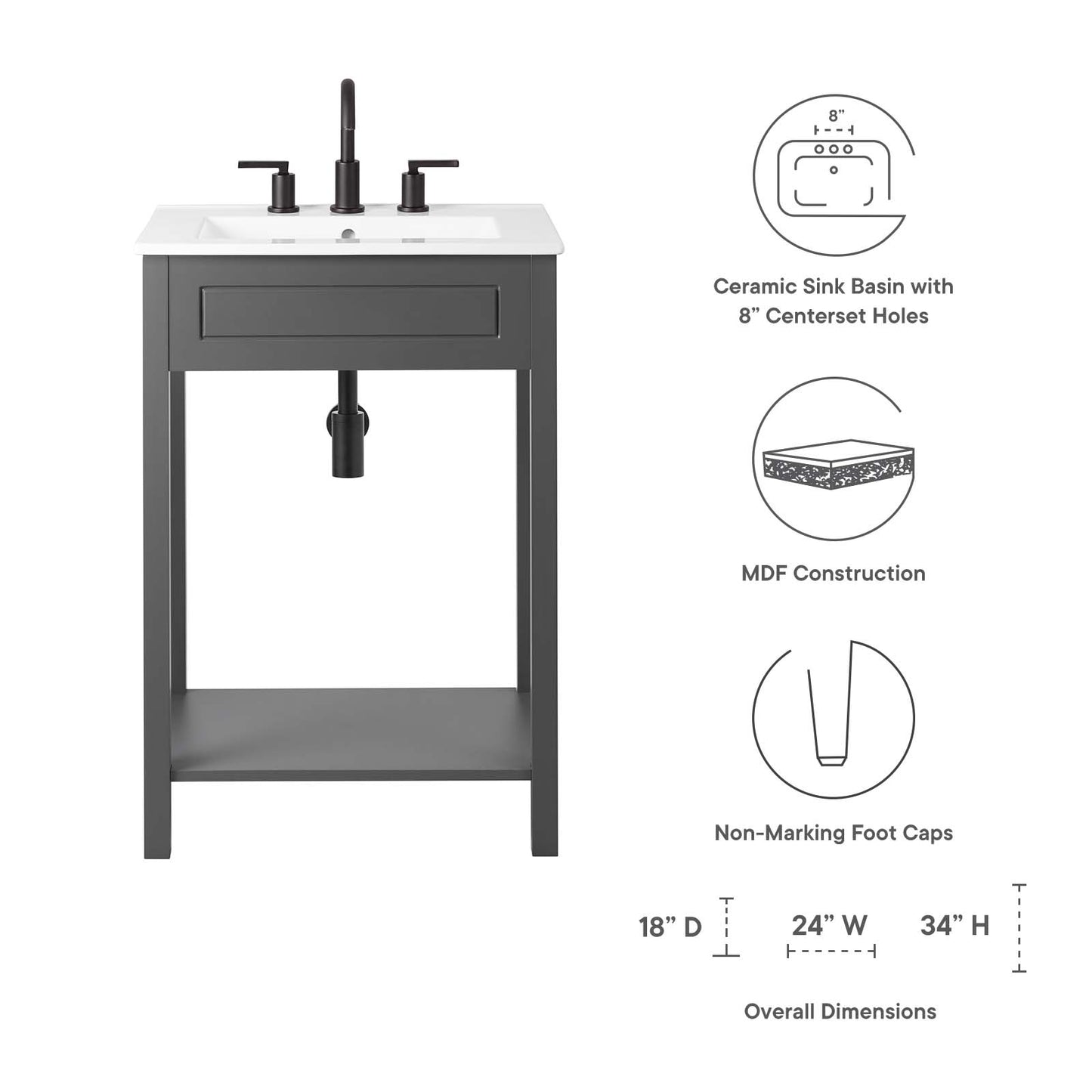 8”

Ceramic Sink Basin with 8” Centerset Holes

MDF Construction

Non-Marking Foot Caps

18” D

24” W

34” H

Overall Dimensions