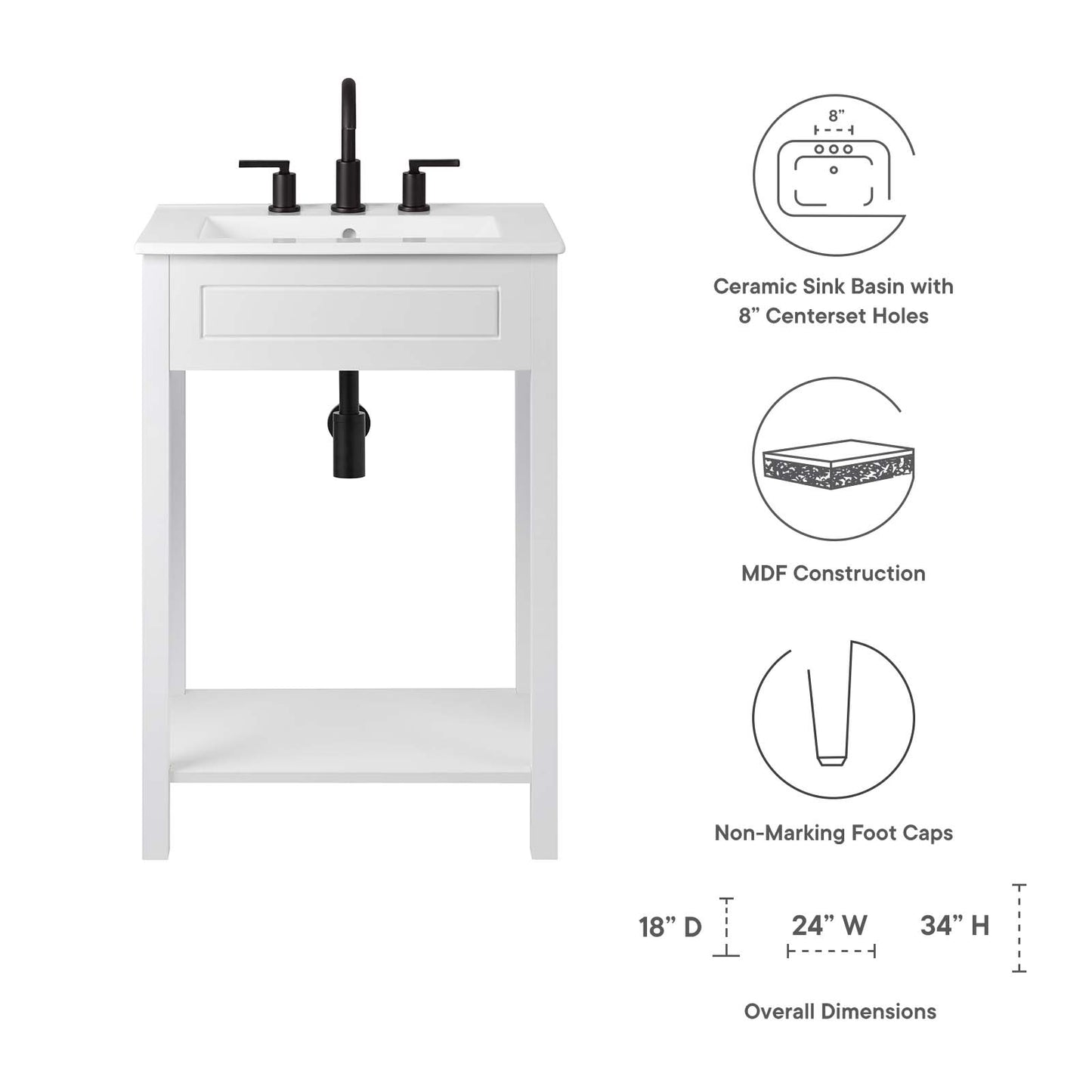 8”

Ceramic Sink Basin with 8” Centerset Holes

MDF Construction

Non-Marking Foot Caps

18” D

24” W

34” H

Overall Dimensions